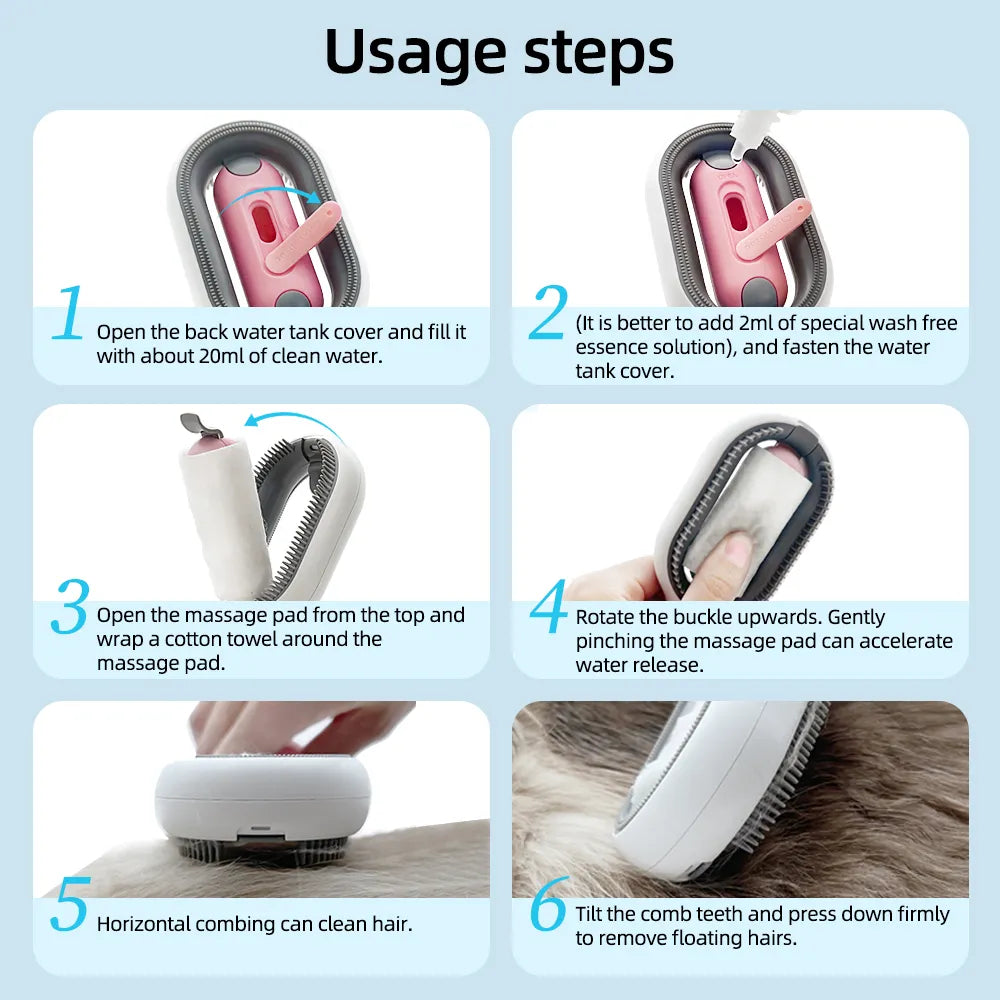 Usage steps

1 Open the back water tank cover and fill it with about 20ml of clean water.

2 (It is better to add 2ml of special wash free essence solution), and fasten the water tank cover.

3 Open the massage pad from the top and wrap a cotton towel around the massage pad.

4 Rotate the buckle upwards. Gently pinching the massage pad can accelerate water release.

5 Horizontal combing can clean hair.

6 Tilt the comb teeth and press down firmly to remove floating hairs.