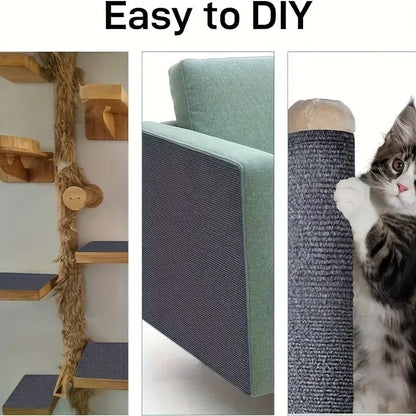 Easy to DIY